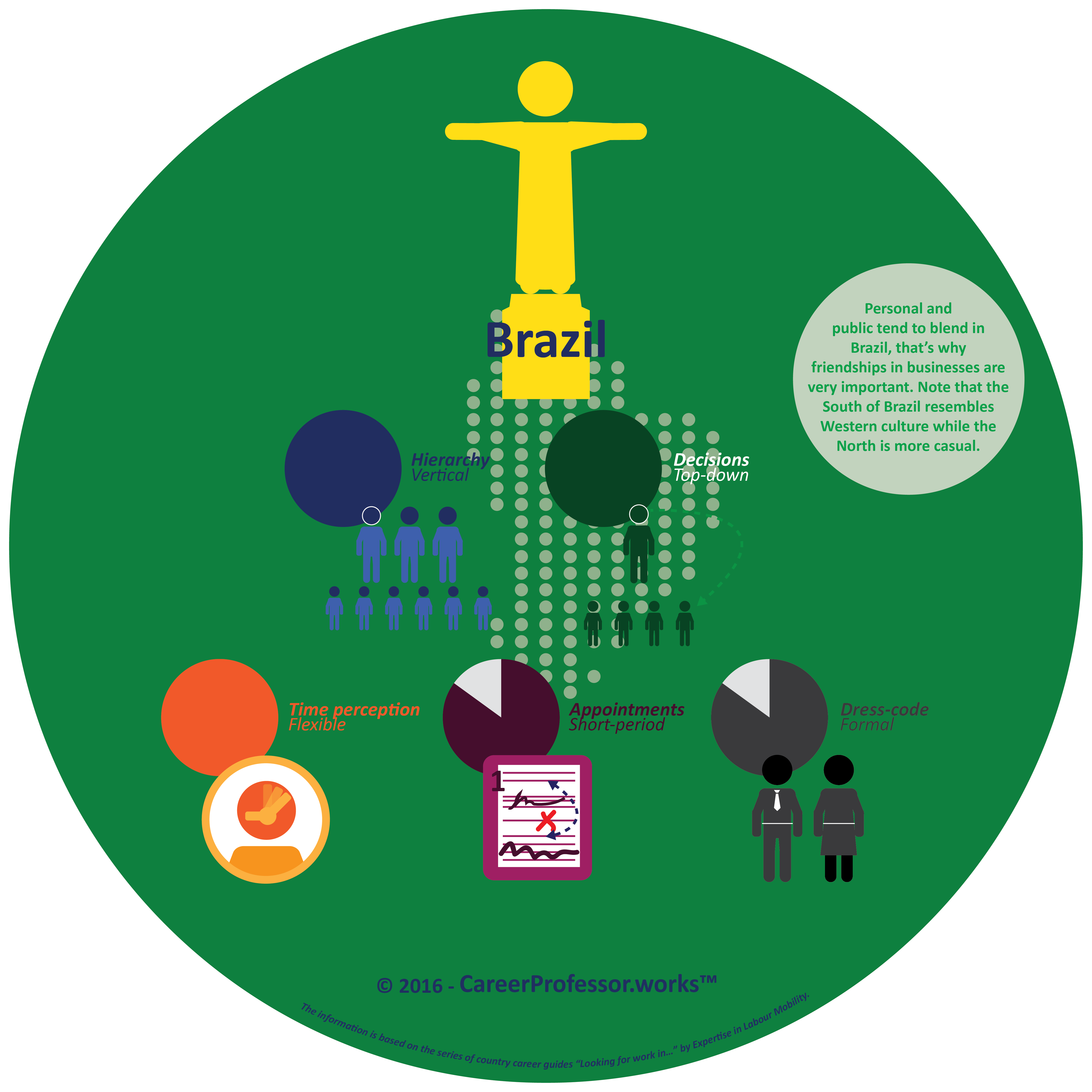 Brazil

Personal and public tend to blend in Brazil, that's why friendships in businesses are very important. Note that the South of Brazil resembles Western culture while the North is more casual.

Hierarchy
Vertical

Decisions
Top-down

Time perception
Flexible

Appointments
Short-period

1

Dress-code
Formal

© 2016 - CareerProfessor.works™

The information is based on the series of country career guides "Looking for work in..." by Expertise in Labour Mobility.